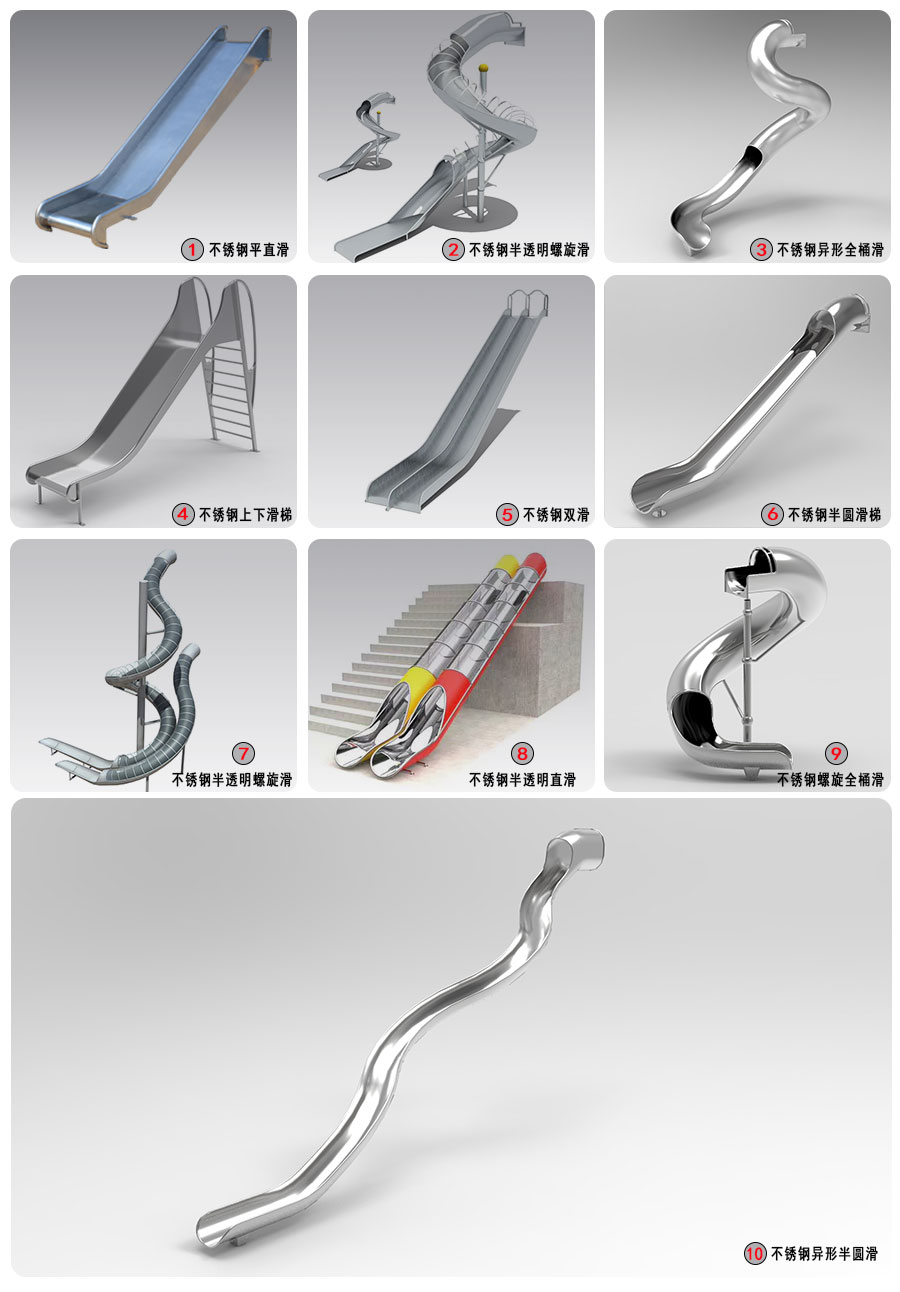 1 不锈钢平直滑

2 不锈钢半透明螺旋滑

3 不锈钢异形全桶滑

4 不锈钢上下滑梯

5 不锈钢双滑

6 不锈钢半圆滑梯

7 不锈钢半透明螺旋滑

8 不锈钢半透明直滑

9 不锈钢螺旋全桶滑

10 不锈钢异形半圆滑